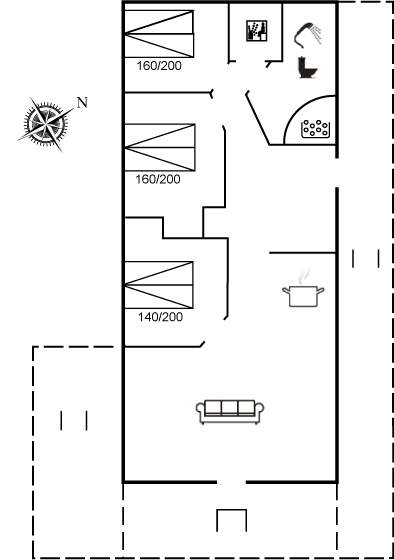 160/200

N

160/200

140/200