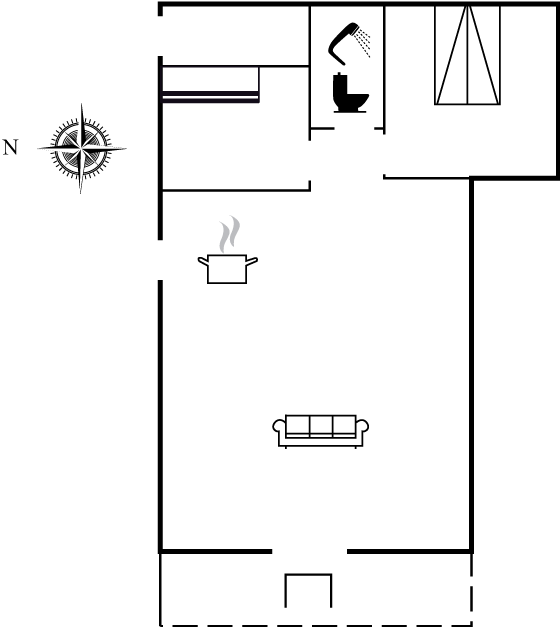 N