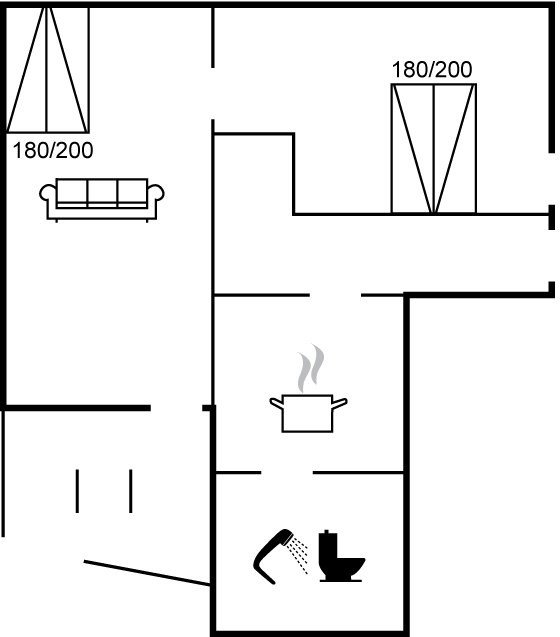 180/200

180/200