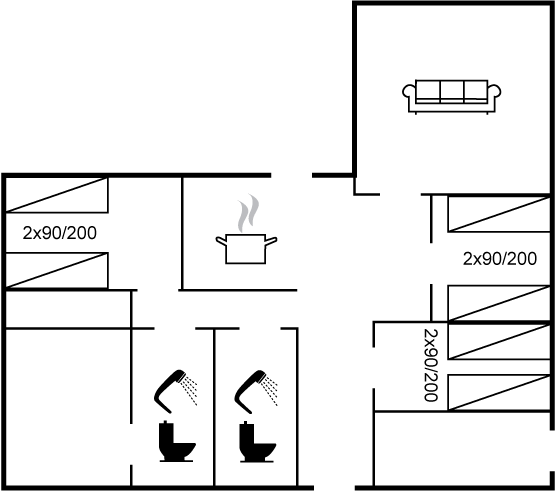 2x90/200

2x90/200

2x90/200