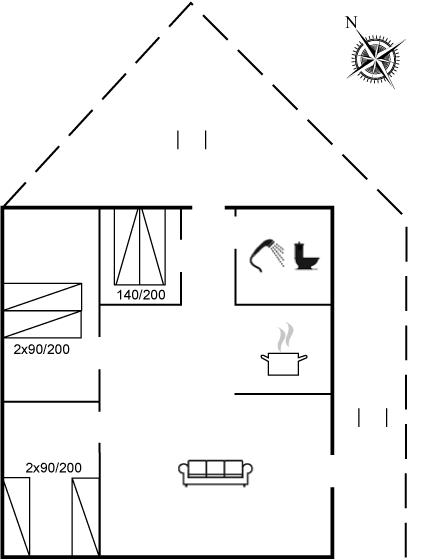 N

140/200

2x90/200

2x90/200