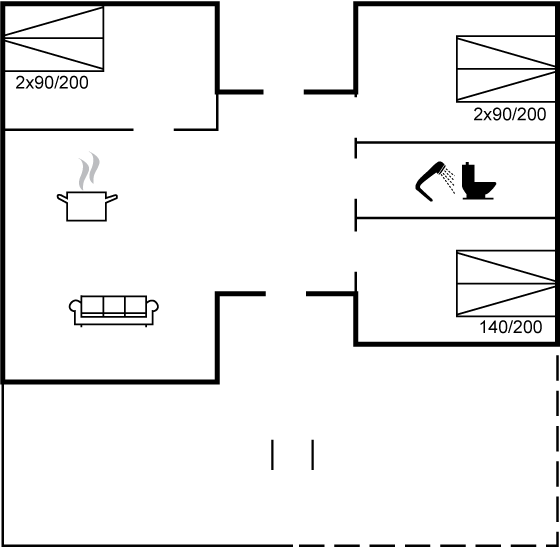 2x90/200

2x90/200

140/200