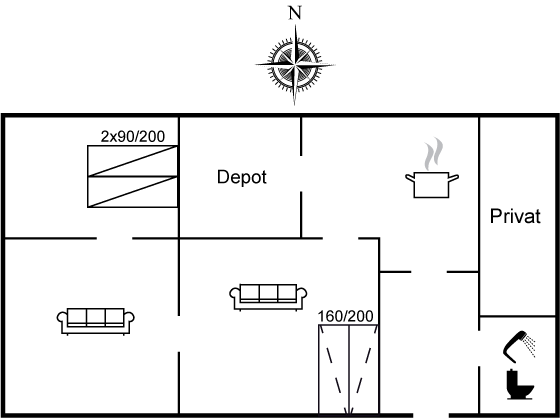 N

2x90/200

Depot

Privat

160/200