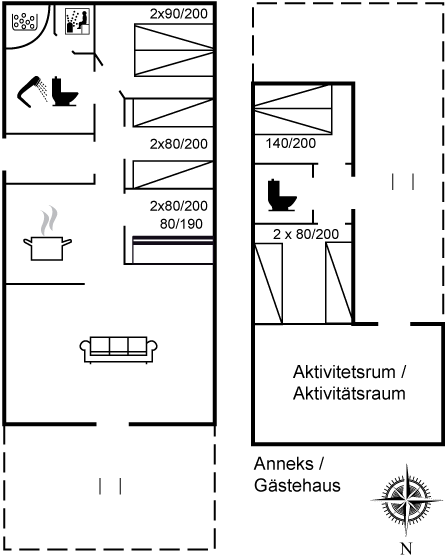 2x90/200

2x80/200

2x80/200
80/190

140/200

2 x 80/200

Aktivitetsrum /
Aktivitätsraum

Anneks /
Gästehaus

N