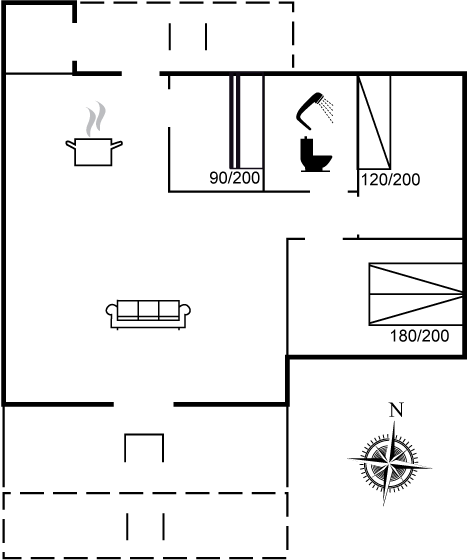 90/200

120/200

180/200

N