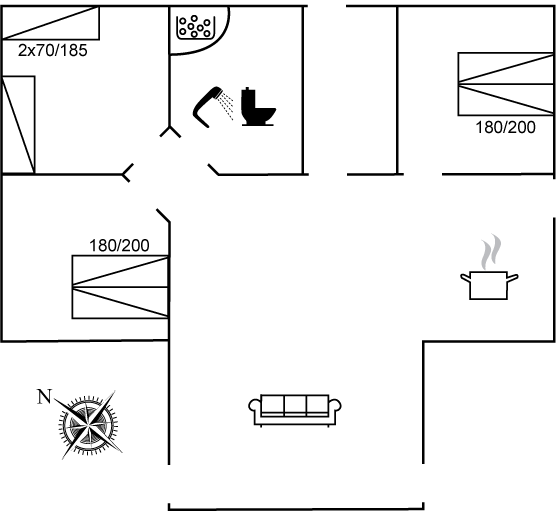 2x70/185

180/200

180/200

N