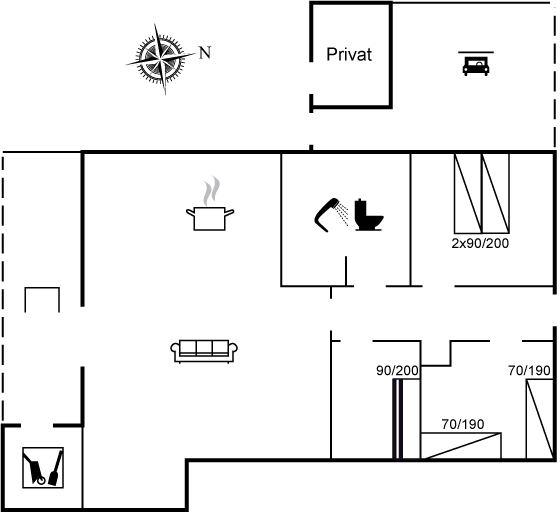 N

Privat

2x90/200

90/200

70/190

70/190