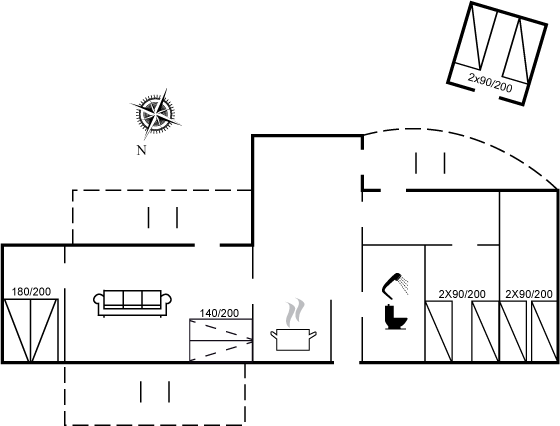 2x90/200

N

180/200

140/200

2X90/200

2X90/200