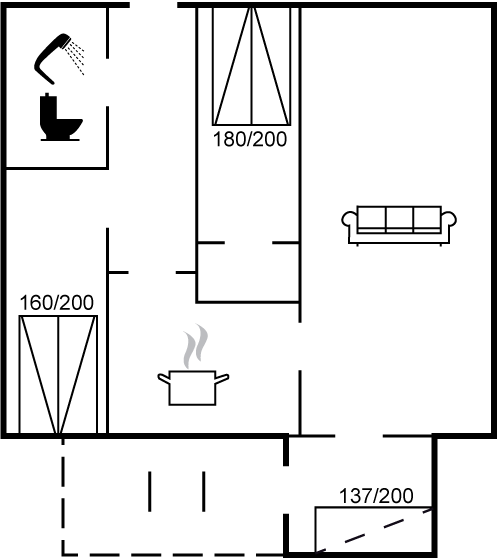 180/200

160/200

137/200